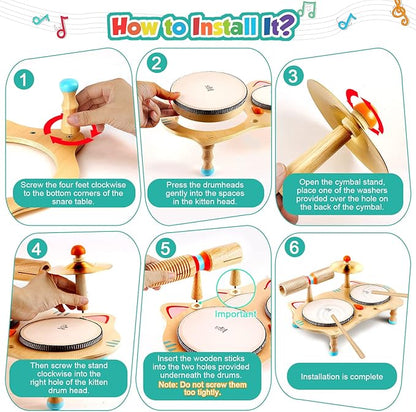 How to Install It?

1

Screw the four feet clockwise to the bottom corners of the snare table.

2

Press the drumheads gently into the spaces in the kitten head.

3

Open the cymbal stand, place one of the washers provided over the hole on the back of the cymbal.

4

Then screw the stand clockwise into the right hole of the kitten drum head.

5

Important

Insert the wooden sticks into the two holes provided underneath the drums.

Note: Do not screw them too tightly.

6

Installation is complete