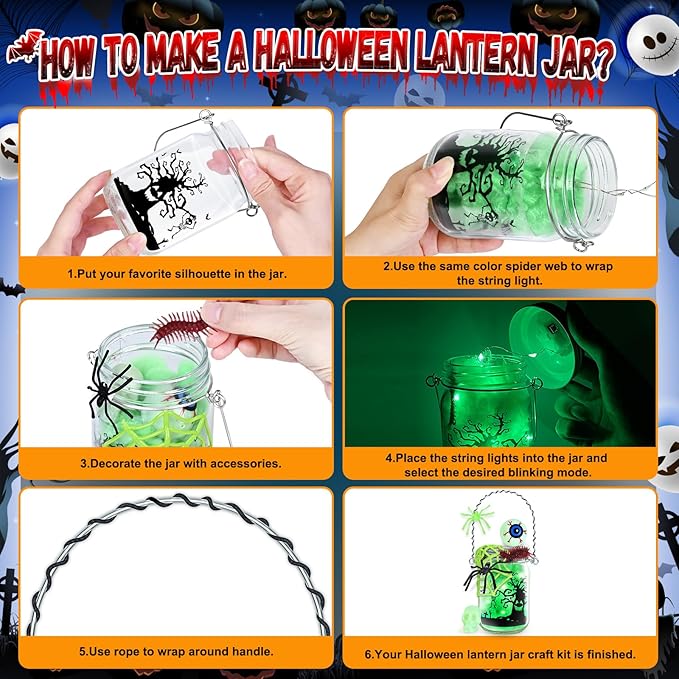 HOW TO MAKE A HALLOWEEN LANTERN JAR?

1.Put your favorite silhouette in the jar.

2.Use the same color spider web to wrap the string light.

3.Decorate the jar with accessories.

4.Place the string lights into the jar and select the desired blinking mode.

5.Use rope to wrap around handle.

6.Your Halloween lantern jar craft kit is finished.