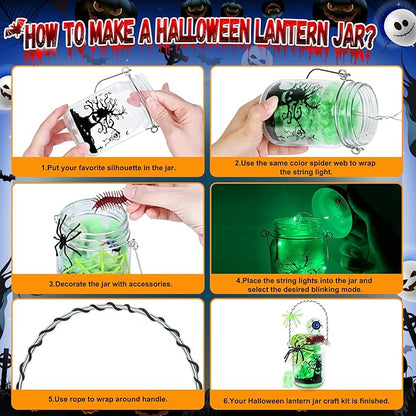 HOW TO MAKE A HALLOWEEN LANTERN JAR?

1.Put your favorite silhouette in the jar.

2.Use the same color spider web to wrap the string light.

3.Decorate the jar with accessories.

4.Place the string lights into the jar and select the desired blinking mode.

5.Use rope to wrap around handle.

6.Your Halloween lantern jar craft kit is finished.