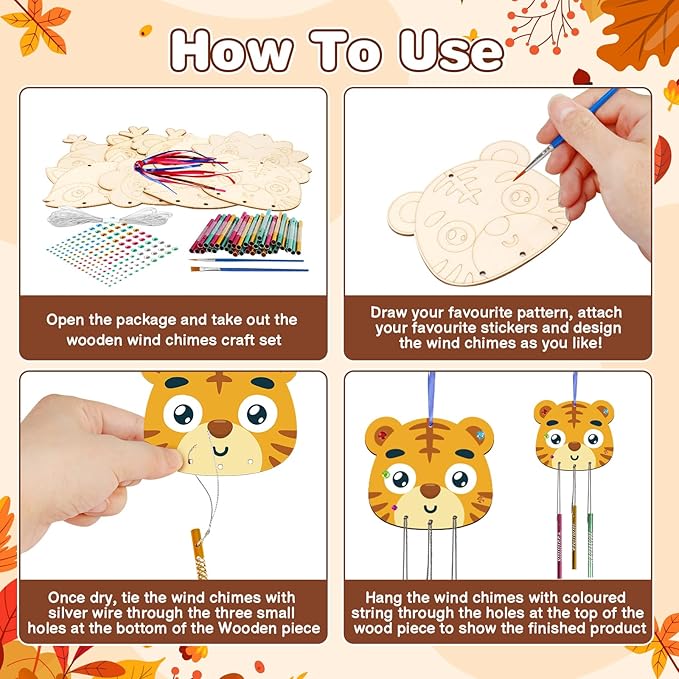 How To Use

Open the package and take out the wooden wind chimes craft set

Draw your favourite pattern, attach your favourite stickers and design the wind chimes as you like!

Once dry, tie the wind chimes with silver wire through the three small holes at the bottom of the Wooden piece

Hang the wind chimes with coloured string through the holes at the top of the wood piece to show the finished product