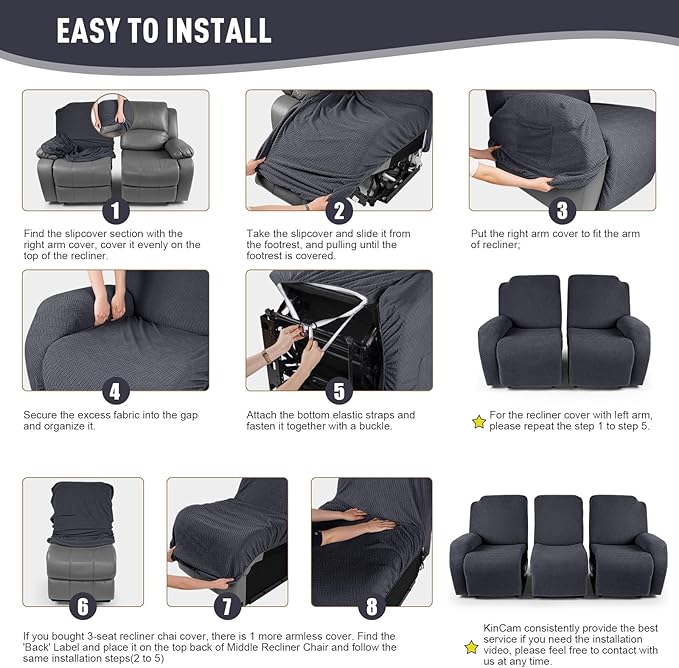 EASY TO INSTALL

1

Find the slipcover section with the right arm cover, cover it evenly on the top of the recliner.

2

Take the slipcover and slide it from the footrest, and pulling until the footrest is covered.

3

Put the right arm cover to fit the arm of recliner;

4

Secure the excess fabric into the gap and organize it.

5

Attach the bottom elastic straps and fasten it together with a buckle.

For the recliner cover with left arm, please repeat the step 1 to step 5.

6

7

8

If you bought 3-seat recliner chai cover, there is 1 more armless cover. Find the 'Back' Label and place it on the top back of Middle Recliner Chair and follow the same installation steps(2 to 5)

KinCam consistently provide the best service if you need the installation video, please feel free to contact with us at any time.