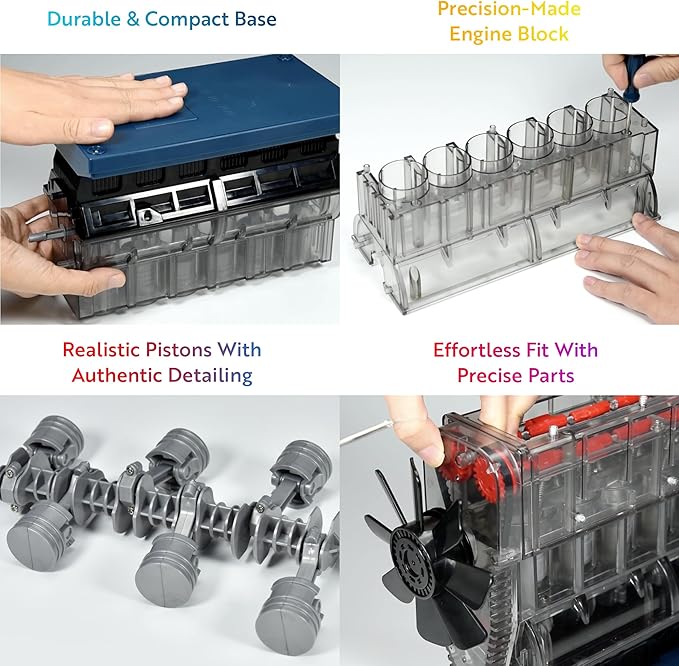 Durable & Compact Base

Precision-Made Engine Block

Realistic Pistons With Authentic Detailing

Effortless Fit With Precise Parts