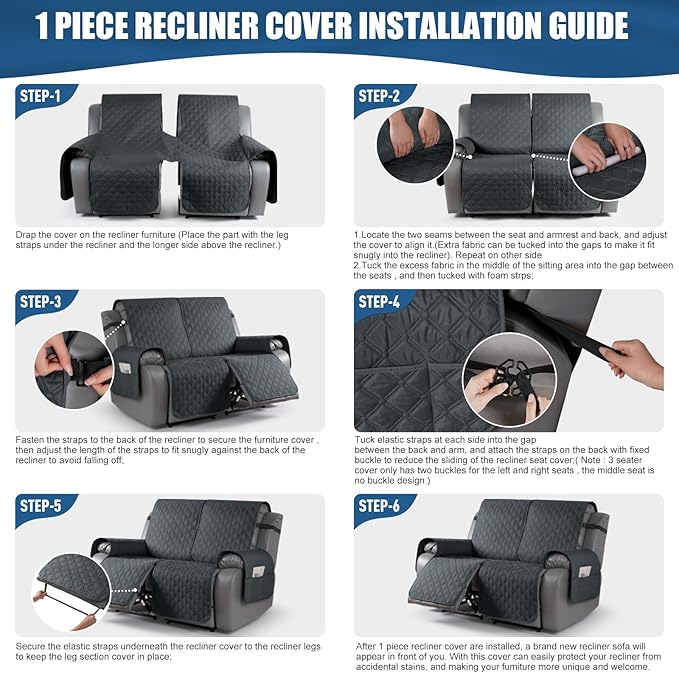 1 PIECE RECLINER COVER INSTALLATION GUIDE

STEP-1

Drap the cover on the recliner furniture (Place the part with the leg straps under the recliner and the longer side above the recliner.)

STEP-2

1.Locate the two seams between the seat and armrest and back, and adjust the cover to align it.(Extra fabric can be tucked into the gaps to make it fit snugly into the recliner). Repeat on other side
2.Tuck the excess fabric in the middle of the sitting area into the gap between the seats , and then tucked with foam strps;

STEP-3

Fasten the straps to the back of the recliner to secure the furniture cover , then adjust the length of the straps to fit snugly against the back of the recliner to avoid falling off;

STEP-4

Tuck elastic straps at each side into the gap between the back and arm, and attach the straps on the back with fixed buckle to reduce the sliding of the recliner seat cover;( Note : 3 seater cover only has two buckles for the left and right seats , the middle seat is no buckle design.)

STEP-5

Secure the elastic straps underneath the recliner cover to the recliner legs to keep the leg section cover in place;

STEP-6

After 1 piece recliner cover are installed, a brand new recliner sofa will appear in front of you. With this cover can easily protect your recliner from accidental stains, and making your furniture more unique and welcome.