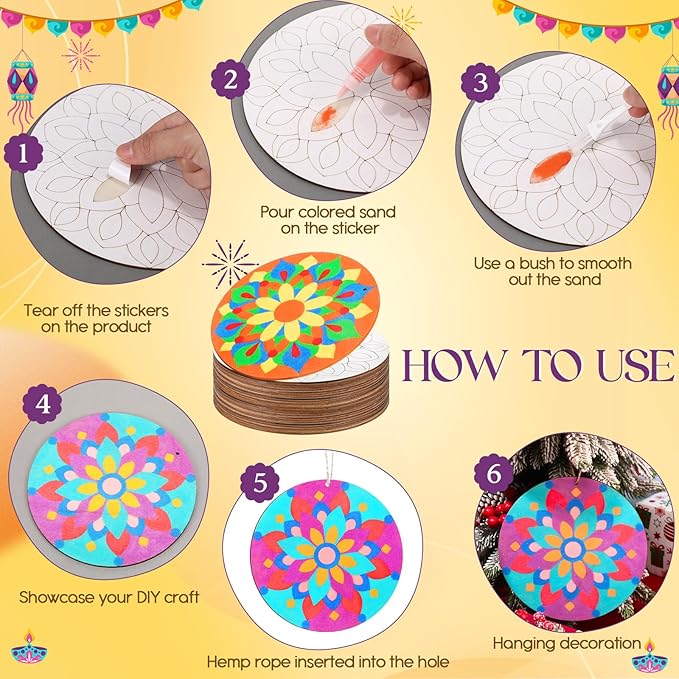 1

Tear off the stickers on the product

2

Pour colored sand on the sticker

3

Use a bush to smooth out the sand

HOW TO USE

4

Showcase your DIY craft

5

Hemp rope inserted into the hole

6

Hanging decoration