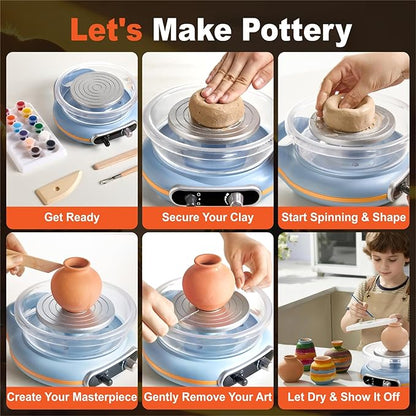 Let's Make Pottery

Get Ready

Secure Your Clay

Start Spinning & Shape

Create Your Masterpiece

Gently Remove Your Art

Let Dry & Show It Off