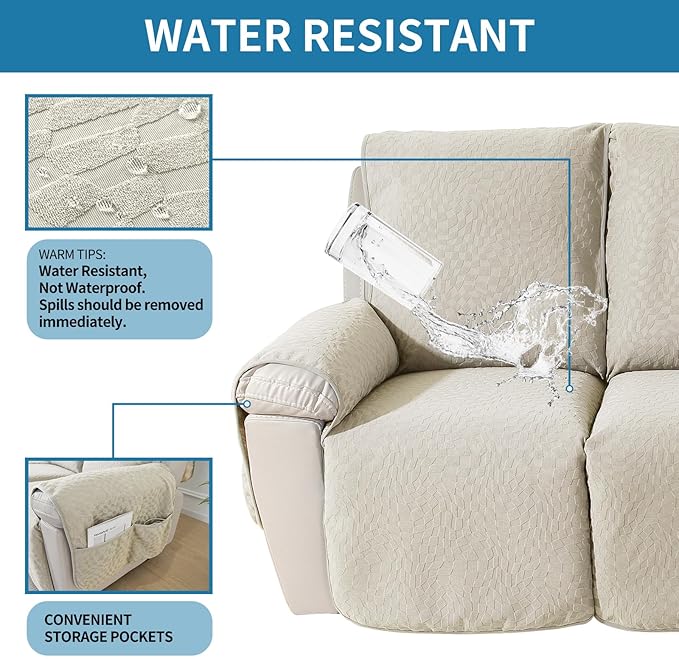 WATER RESISTANT

WARM TIPS:
Water Resistant,
Not Waterproof.
Spills should be removed immediately.

CONVENIENT
STORAGE POCKETS