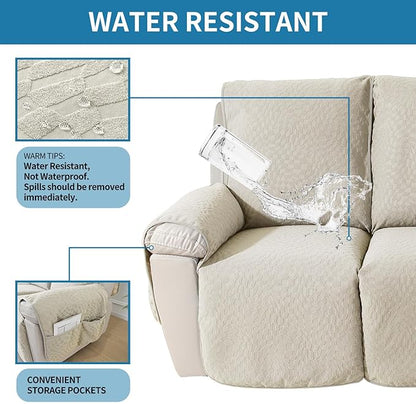 WATER RESISTANT

WARM TIPS:
Water Resistant,
Not Waterproof.
Spills should be removed immediately.

CONVENIENT STORAGE POCKETS