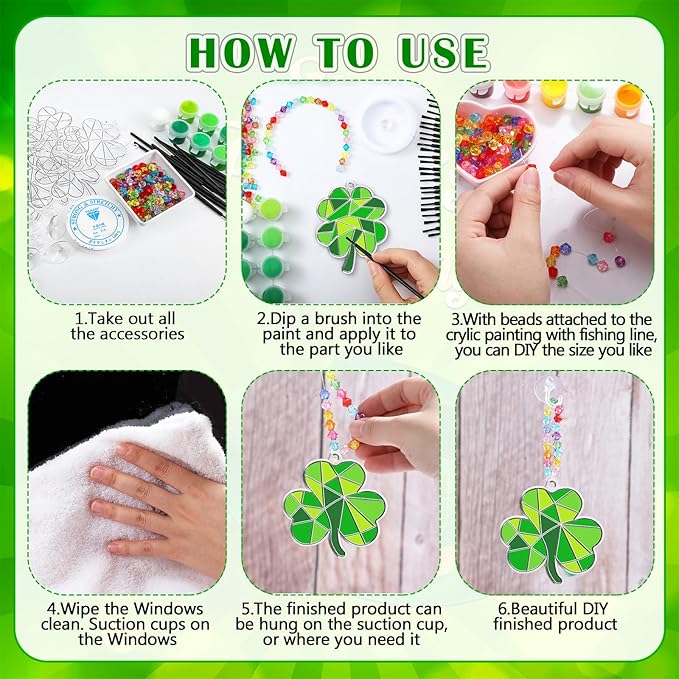 HOW TO USE

STRING & STRETCHY

1.Take out all the accessories

2.Dip a brush into the paint and apply it to the part you like

3.With beads attached to the crylic painting with fishing line, you can DIY the size you like

4.Wipe the Windows clean. Suction cups on the Windows

5.The finished product can be hung on the suction cup, or where you need it

6.Beautiful DIY finished product