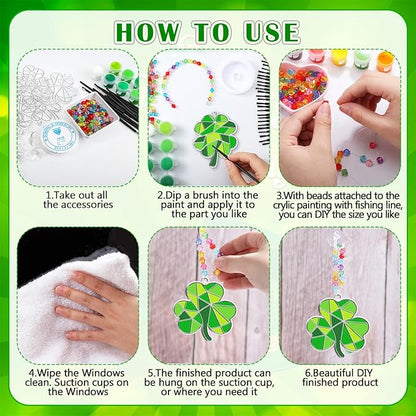 HOW TO USE

1.Take out all the accessories

2.Dip a brush into the paint and apply it to the part you like

3.With beads attached to the crylic painting with fishing line, you can DIY the size you like

4.Wipe the Windows clean. Suction cups on the Windows

5.The finished product can be hung on the suction cup, or where you need it

6.Beautiful DIY finished product