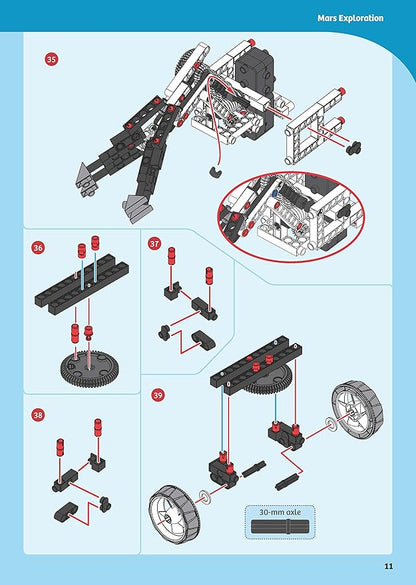 Mars Exploration

35

36

37

38

39

30-mm axle

11