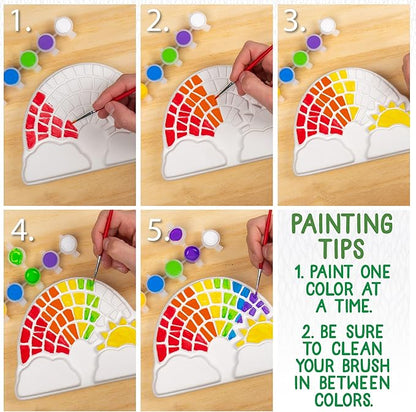 1.

2.

3.

4.

5.

PAINTING TIPS

1. PAINT ONE COLOR AT A TIME.

2. BE SURE TO CLEAN YOUR BRUSH IN BETWEEN COLORS.