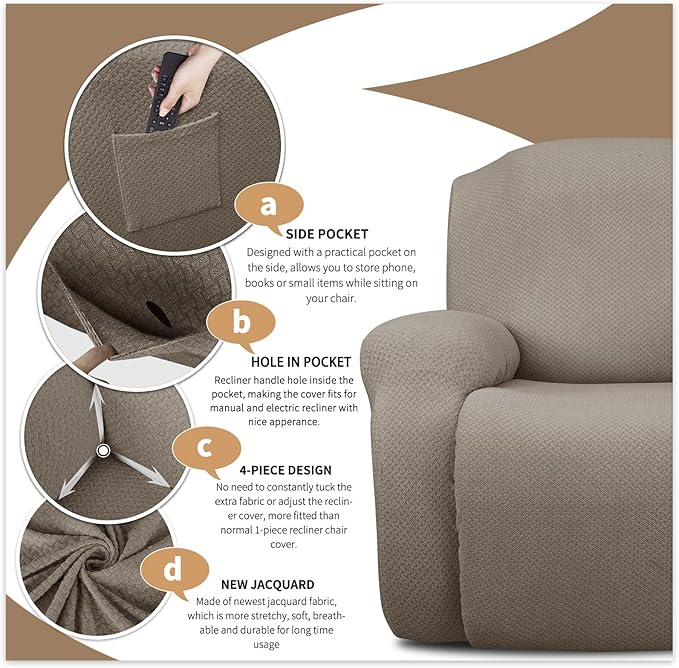 a

SIDE POCKET

Designed with a practical pocket on the side, allows you to store phone, books or small items while sitting on your chair.

b

HOLE IN POCKET

Recliner handle hole inside the pocket, making the cover fits for manual and electric recliner with nice apperance.

c

4-PIECE DESIGN

No need to constantly tuck the extra fabric or adjust the recliner cover, more fitted than normal 1-piece recliner chair cover.

d

NEW JACQUARD

Made of newest jacquard fabric, which is more stretchy, soft, breathable and durable for long time usage