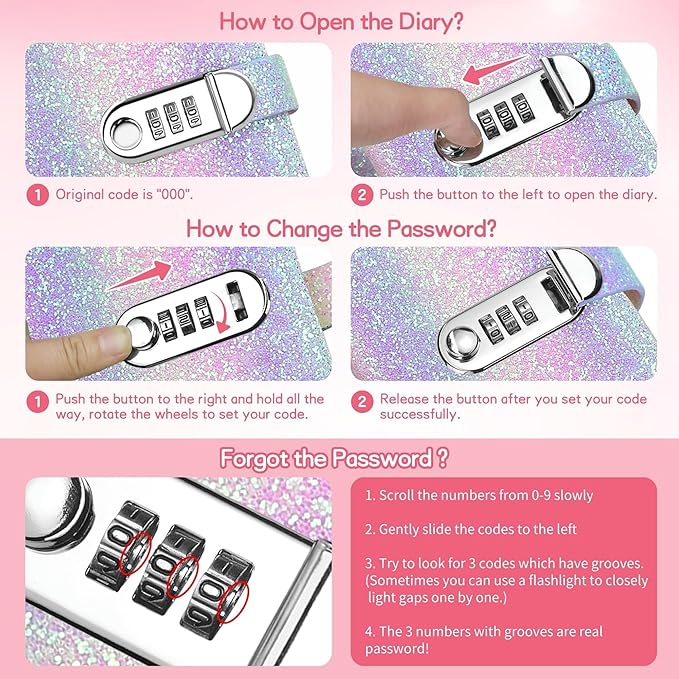 How to Open the Diary?

1 Original code is "000".

2 Push the button to the left to open the diary.

How to Change the Password?

1 Push the button to the right and hold all the way, rotate the wheels to set your code.

2 Release the button after you set your code successfully.

Forgot the Password ?

1. Scroll the numbers from 0-9 slowly

2. Gently slide the codes to the left

3. Try to look for 3 codes which have grooves. (Sometimes you can use a flashlight to closely light gaps one by one.)

4. The 3 numbers with grooves are real password!