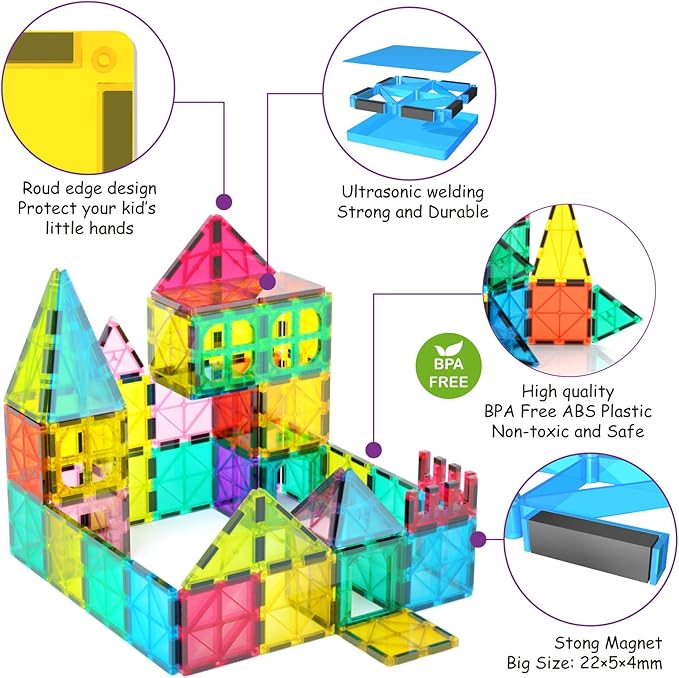 Roud edge design
Protect your kid's
little hands

Ultrasonic welding
Strong and Durable

BPA FREE

High quality
BPA Free ABS Plastic
Non-toxic and Safe

Stong Magnet
Big Size: 22×5×4mm