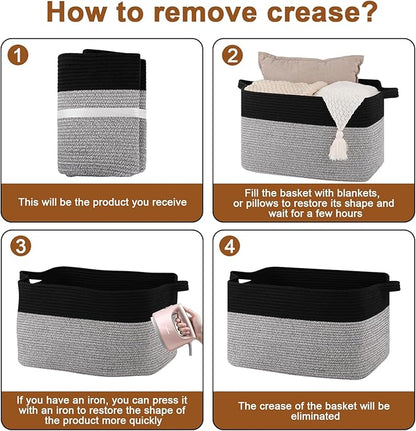 How to remove crease?

1

This will be the product you receive

2

Fill the basket with blankets, or pillows to restore its shape and wait for a few hours

3

If you have an iron, you can press it with an iron to restore the shape of the product more quickly

4

The crease of the basket will be eliminated