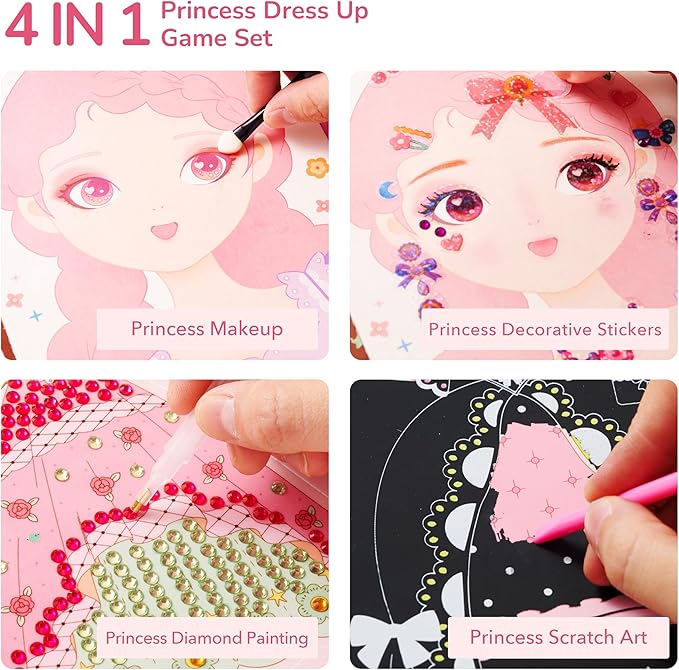 4 IN 1 Princess Dress Up Game Set

Princess Makeup

Princess Decorative Stickers

Princess Diamond Painting

Princess Scratch Art