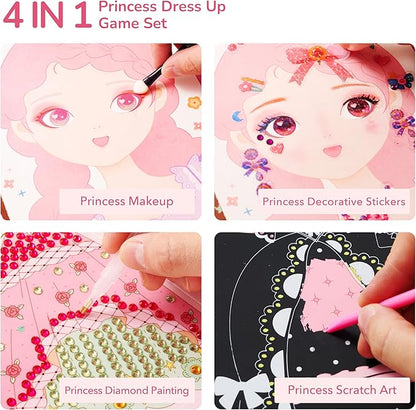 4 IN 1 Princess Dress Up Game Set

Princess Makeup

Princess Decorative Stickers

Princess Diamond Painting

Princess Scratch Art