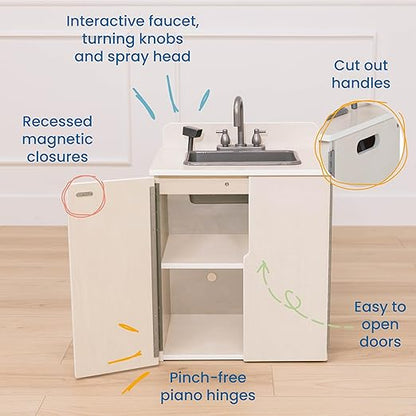 Interactive faucet, turning knobs and spray head

Cut out handles

Recessed magnetic closures

Easy to open doors

Pinch-free piano hinges