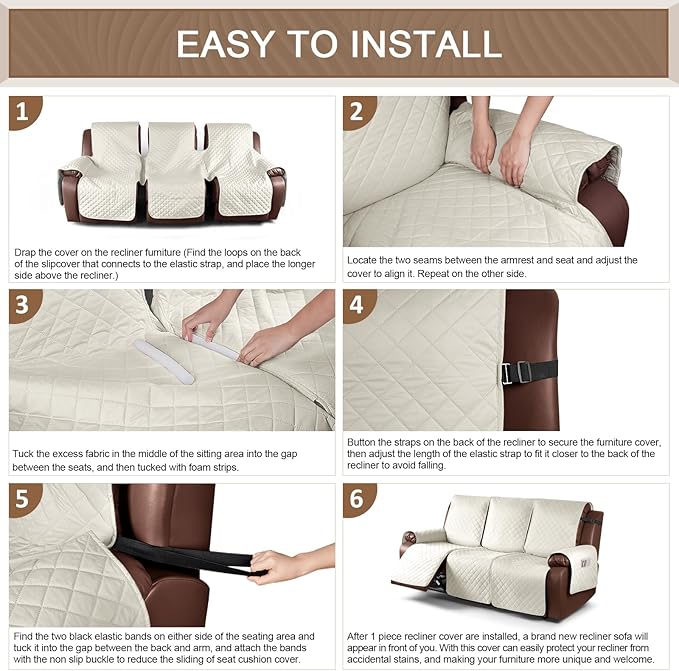 EASY TO INSTALL

1

Drap the cover on the recliner furniture (Find the loops on the back of the slipcover that connects to the elastic strap, and place the longer side above the recliner.)

2

Locate the two seams between the armrest and seat and adjust the cover to align it. Repeat on the other side.

3

Tuck the excess fabric in the middle of the sitting area into the gap between the seats, and then tucked with foam strips.

4

Button the straps on the back of the recliner to secure the furniture cover, then adjust the length of the elastic strap to fit it closer to the back of the recliner to avoid falling.

5

Find the two black elastic bands on either side of the seating area and tuck it into the gap between the back and arm, and attach the bands with the non slip buckle to reduce the sliding of seat cushion cover.

6

After 1 piece recliner cover are installed, a brand new recliner sofa will appear in front of you. With this cover can easily protect your recliner from accidental stains, and making your furniture more unique and welcome.