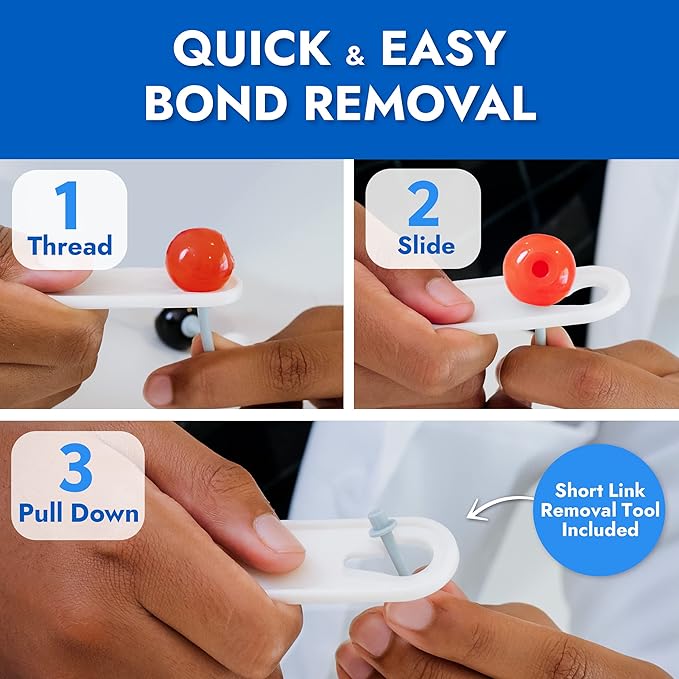 QUICK & EASY
BOND REMOVAL

1
Thread

2
Slide

3
Pull Down

Short Link
Removal Tool
Included