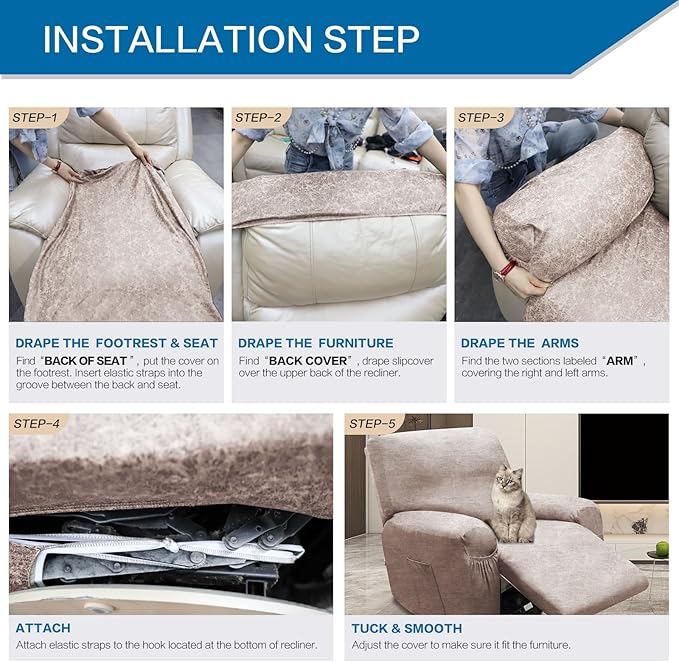 INSTALLATION STEP

STEP-1

DRAPE THE FOOTREST & SEAT

Find "BACK OF SEAT", put the cover on the footrest. Insert elastic straps into the groove between the back and seat.

STEP-2

DRAPE THE FURNITURE

Find "BACK COVER", drape slipcover over the upper back of the recliner.

STEP-3

DRAPE THE ARMS

Find the two sections labeled "ARM", covering the right and left arms.

STEP-4

ATTACH

Attach elastic straps to the hook located at the bottom of recliner.

STEP-5

TUCK & SMOOTH

Adjust the cover to make sure it fit the furniture.