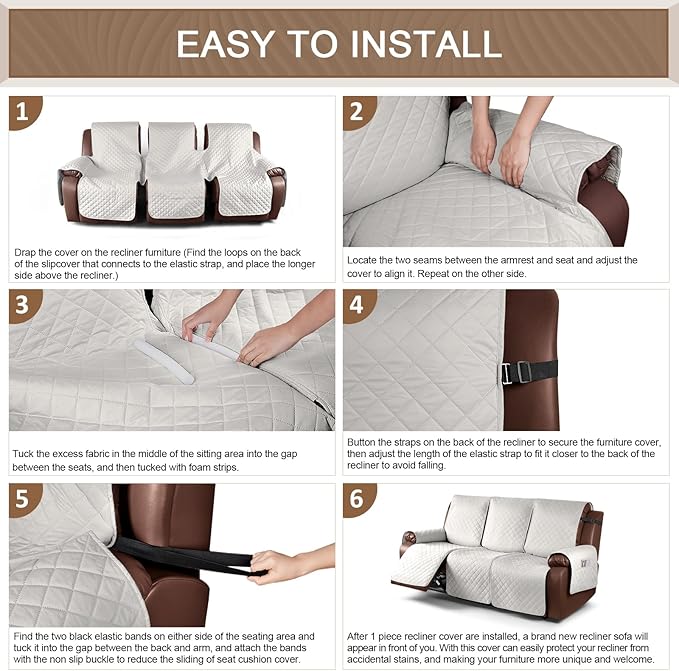 EASY TO INSTALL

1

Drap the cover on the recliner furniture (Find the loops on the back of the slipcover that connects to the elastic strap, and place the longer side above the recliner.)

2

Locate the two seams between the armrest and seat and adjust the cover to align it. Repeat on the other side.

3

Tuck the excess fabric in the middle of the sitting area into the gap between the seats, and then tucked with foam strips.

4

Button the straps on the back of the recliner to secure the furniture cover, then adjust the length of the elastic strap to fit it closer to the back of the recliner to avoid falling.

5

Find the two black elastic bands on either side of the seating area and tuck it into the gap between the back and arm, and attach the bands with the non slip buckle to reduce the sliding of seat cushion cover.

6

After 1 piece recliner cover are installed, a brand new recliner sofa will appear in front of you. With this cover can easily protect your recliner from accidental stains, and making your furniture more unique and welcome.