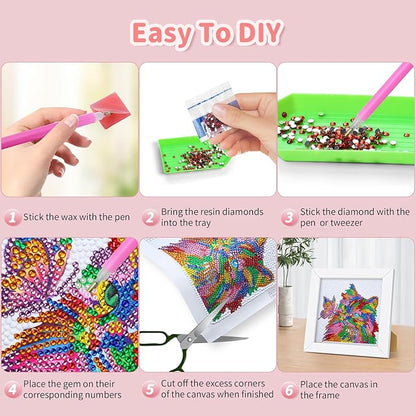 Easy To DIY

1 Stick the wax with the pen

2 Bring the resin diamonds into the tray

3 Stick the diamond with the pen or tweezer

4 Place the gem on their corresponding numbers

5 Cut off the excess corners of the canvas when finished

6 Place the canvas in the frame