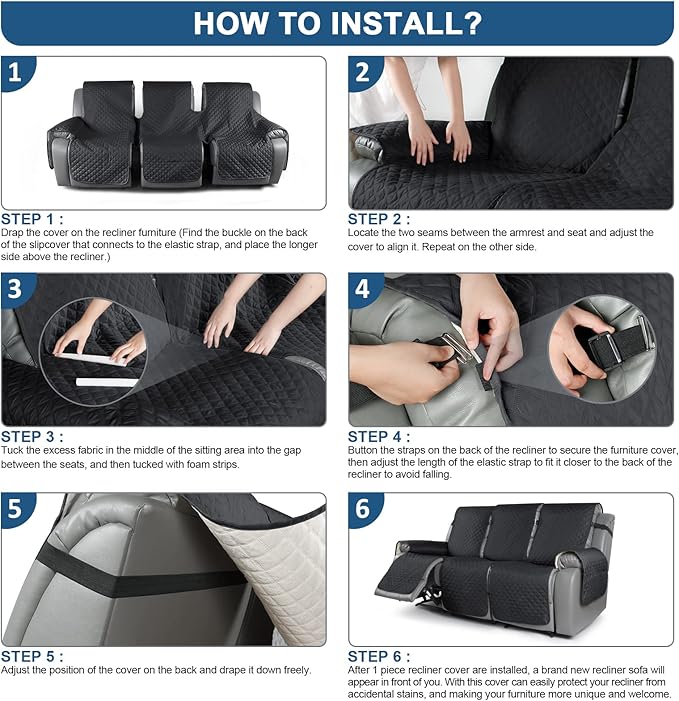 HOW TO INSTALL?

1

STEP 1 :
Drap the cover on the recliner furniture (Find the buckle on the back of the slipcover that connects to the elastic strap, and place the longer side above the recliner.)

2

STEP 2 :
Locate the two seams between the armrest and seat and adjust the cover to align it. Repeat on the other side.

3

STEP 3 :
Tuck the excess fabric in the middle of the sitting area into the gap between the seats, and then tucked with foam strips.

4

STEP 4 :
Button the straps on the back of the recliner to secure the furniture cover, then adjust the length of the elastic strap to fit it closer to the back of the recliner to avoid falling.

5

STEP 5 :
Adjust the position of the cover on the back and drape it down freely.

6

STEP 6 :
After 1 piece recliner cover are installed, a brand new recliner sofa will appear in front of you. With this cover can easily protect your recliner from accidental stains, and making your furniture more unique and welcome.