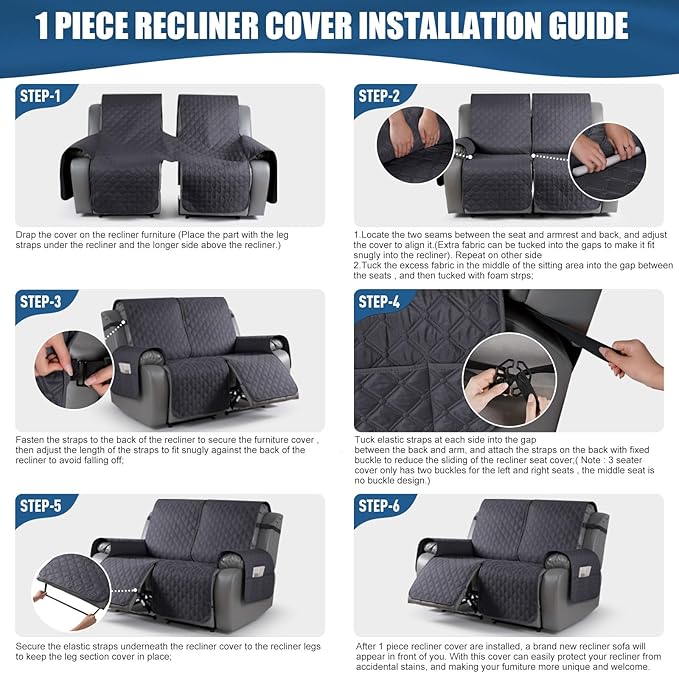 1 PIECE RECLINER COVER INSTALLATION GUIDE

STEP-1

Drap the cover on the recliner furniture (Place the part with the leg straps under the recliner and the longer side above the recliner.)

STEP-2

1.Locate the two seams between the seat and armrest and back, and adjust the cover to align it.(Extra fabric can be tucked into the gaps to make it fit snugly into the recliner). Repeat on other side
2.Tuck the excess fabric in the middle of the sitting area into the gap between the seats , and then tucked with foam strps;

STEP-3

Fasten the straps to the back of the recliner to secure the furniture cover , then adjust the length of the straps to fit snugly against the back of the recliner to avoid falling off;

STEP-4

Tuck elastic straps at each side into the gap between the back and arm, and attach the straps on the back with fixed buckle to reduce the sliding of the recliner seat cover;( Note : 3 seater cover only has two buckles for the left and right seats , the middle seat is no buckle design.)

STEP-5

Secure the elastic straps underneath the recliner cover to the recliner legs to keep the leg section cover in place;

STEP-6

After 1 piece recliner cover are installed, a brand new recliner sofa will appear in front of you. With this cover can easily protect your recliner from accidental stains, and making your furniture more unique and welcome.