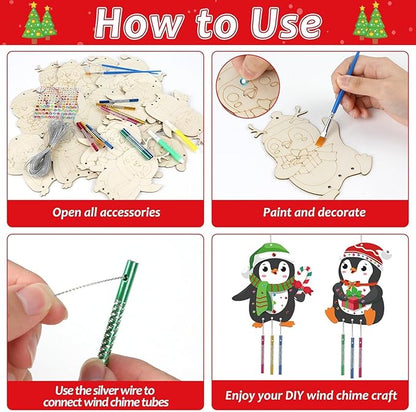 How to Use

Open all accessories

Paint and decorate

Use the silver wire to connect wind chime tubes

Enjoy your DIY wind chime craft