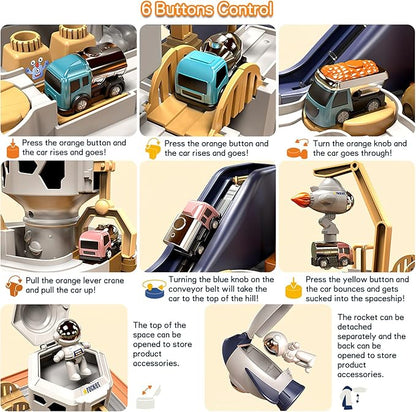 6 Buttons Control

Press the orange button and the car rises and goes!

Press the orange button and the car rises and goes!

Turn the orange knob and the car goes through!

Pull the orange lever crane and pull the car up!

Turning the blue knob on the conveyor belt will take the car to the top of the hill!

Press the yellow button and the car bounces and gets sucked into the spaceship!

ROCKET

The top of the space can be opened to store product accessories.

The rocket can be detached separately and the back can be opened to store product accessories.