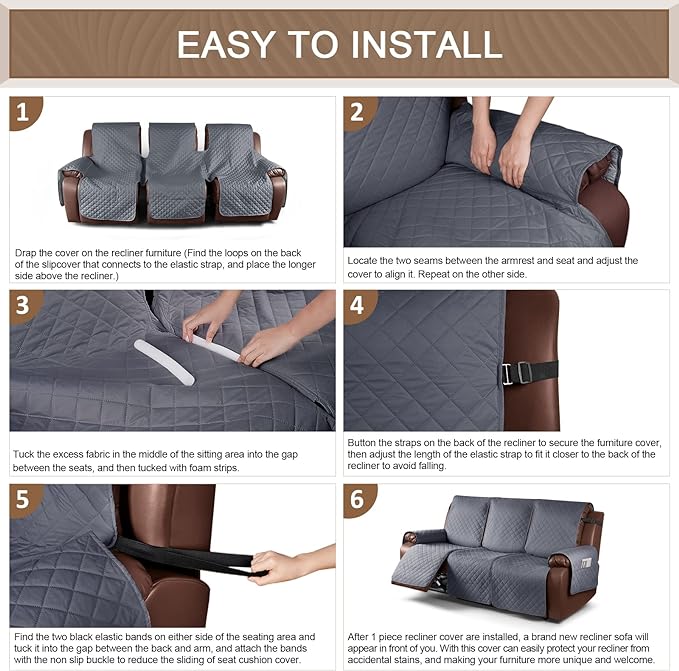 EASY TO INSTALL

1

Drap the cover on the recliner furniture (Find the loops on the back of the slipcover that connects to the elastic strap, and place the longer side above the recliner.)

2

Locate the two seams between the armrest and seat and adjust the cover to align it. Repeat on the other side.

3

Tuck the excess fabric in the middle of the sitting area into the gap between the seats, and then tucked with foam strips.

4

Button the straps on the back of the recliner to secure the furniture cover, then adjust the length of the elastic strap to fit it closer to the back of the recliner to avoid falling.

5

Find the two black elastic bands on either side of the seating area and tuck it into the gap between the back and arm, and attach the bands with the non slip buckle to reduce the sliding of seat cushion cover.

6

After 1 piece recliner cover are installed, a brand new recliner sofa will appear in front of you. With this cover can easily protect your recliner from accidental stains, and making your furniture more unique and welcome.