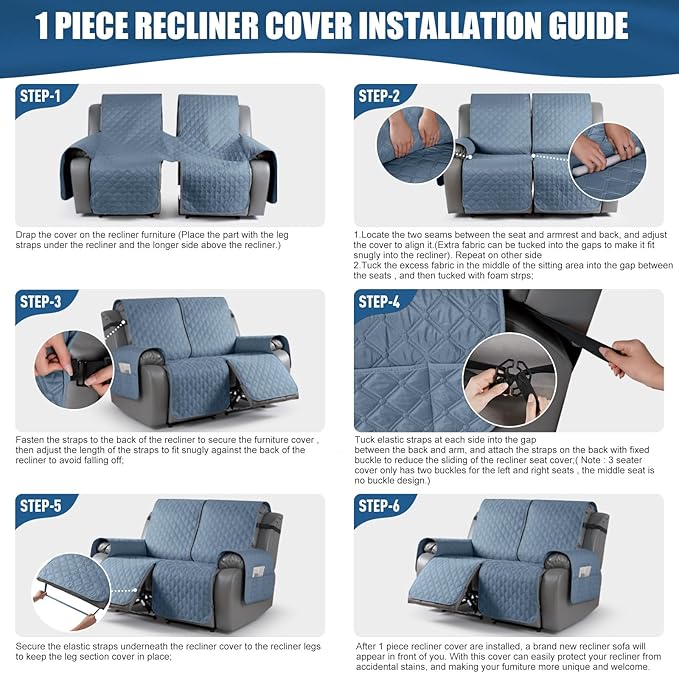 1 PIECE RECLINER COVER INSTALLATION GUIDE

STEP-1

Drap the cover on the recliner furniture (Place the part with the leg straps under the recliner and the longer side above the recliner.)

STEP-2

1.Locate the two seams between the seat and armrest and back, and adjust the cover to align it.(Extra fabric can be tucked into the gaps to make it fit snugly into the recliner). Repeat on other side
2.Tuck the excess fabric in the middle of the sitting area into the gap between the seats , and then tucked with foam strps;

STEP-3

Fasten the straps to the back of the recliner to secure the furniture cover , then adjust the length of the straps to fit snugly against the back of the recliner to avoid falling off;

STEP-4

Tuck elastic straps at each side into the gap between the back and arm, and attach the straps on the back with fixed buckle to reduce the sliding of the recliner seat cover;( Note : 3 seater cover only has two buckles for the left and right seats , the middle seat is no buckle design.)

STEP-5

Secure the elastic straps underneath the recliner cover to the recliner legs to keep the leg section cover in place;

STEP-6

After 1 piece recliner cover are installed, a brand new recliner sofa will appear in front of you. With this cover can easily protect your recliner from accidental stains, and making your furniture more unique and welcome.