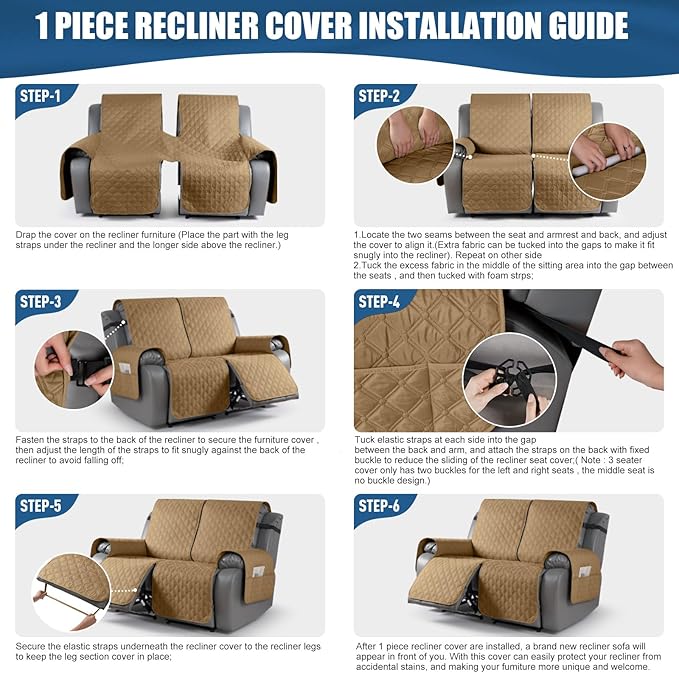 1 PIECE RECLINER COVER INSTALLATION GUIDE

STEP-1

Drap the cover on the recliner furniture (Place the part with the leg straps under the recliner and the longer side above the recliner.)

STEP-2

1.Locate the two seams between the seat and armrest and back, and adjust the cover to align it.(Extra fabric can be tucked into the gaps to make it fit snugly into the recliner). Repeat on other side
2.Tuck the excess fabric in the middle of the sitting area into the gap between the seats , and then tucked with foam strps;

STEP-3

Fasten the straps to the back of the recliner to secure the furniture cover , then adjust the length of the straps to fit snugly against the back of the recliner to avoid falling off;

STEP-4

Tuck elastic straps at each side into the gap between the back and arm, and attach the straps on the back with fixed buckle to reduce the sliding of the recliner seat cover;( Note : 3 seater cover only has two buckles for the left and right seats , the middle seat is no buckle design.)

STEP-5

Secure the elastic straps underneath the recliner cover to the recliner legs to keep the leg section cover in place;

STEP-6

After 1 piece recliner cover are installed, a brand new recliner sofa will appear in front of you. With this cover can easily protect your recliner from accidental stains, and making your furniture more unique and welcome.