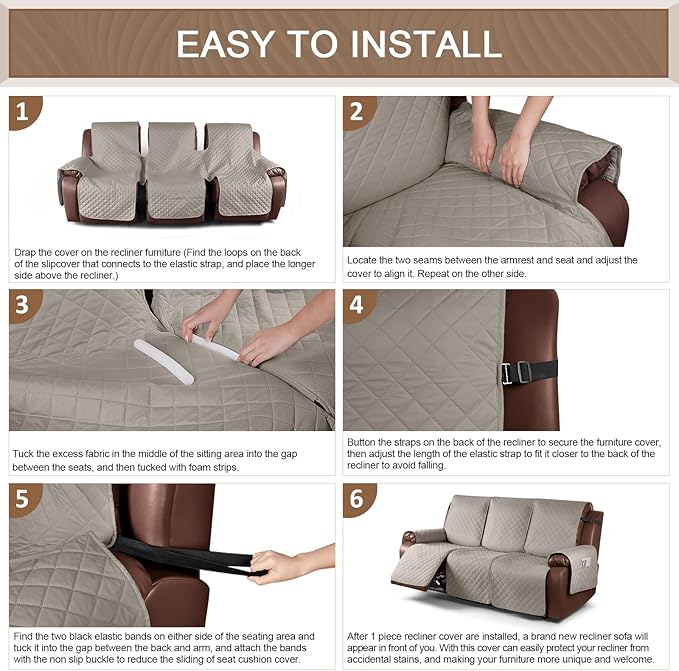 EASY TO INSTALL

1

Drap the cover on the recliner furniture (Find the loops on the back of the slipcover that connects to the elastic strap, and place the longer side above the recliner.)

2

Locate the two seams between the armrest and seat and adjust the cover to align it. Repeat on the other side.

3

Tuck the excess fabric in the middle of the sitting area into the gap between the seats, and then tucked with foam strips.

4

Button the straps on the back of the recliner to secure the furniture cover, then adjust the length of the elastic strap to fit it closer to the back of the recliner to avoid falling.

5

Find the two black elastic bands on either side of the seating area and tuck it into the gap between the back and arm, and attach the bands with the non slip buckle to reduce the sliding of seat cushion cover.

6

After 1 piece recliner cover are installed, a brand new recliner sofa will appear in front of you. With this cover can easily protect your recliner from accidental stains, and making your furniture more unique and welcome.