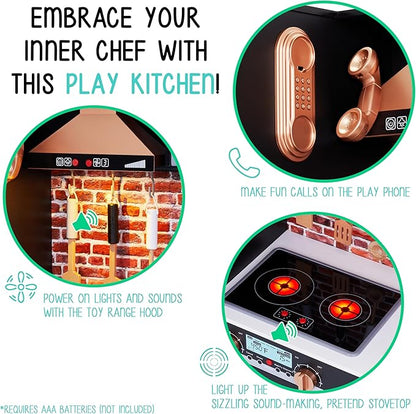 EMBRACE YOUR INNER CHEF WITH THIS PLAY KITCHEN!

MAKE FUN CALLS ON THE PLAY PHONE

POWER ON LIGHTS AND SOUNDS WITH THE TOY RANGE HOOD

LIGHT UP THE SIZZLING SOUND-MAKING, PRETEND STOVETOP

*REQUIRES AAA BATTERIES (NOT INCLUDED)