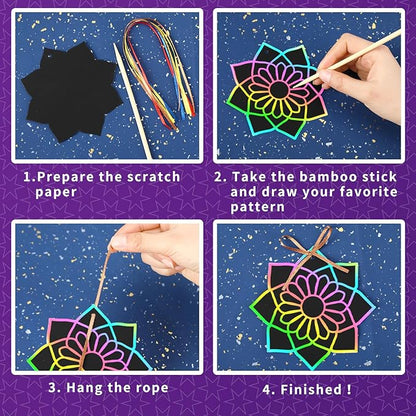 1.Prepare the scratch paper

2. Take the bamboo stick and draw your favorite pattern

3. Hang the rope

4. Finished !