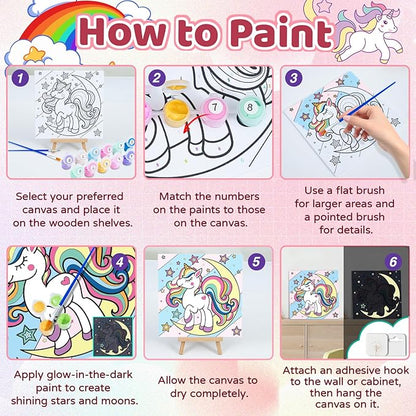 How to Paint

1

Select your preferred canvas and place it on the wooden shelves.

2

7

8

Match the numbers on the paints to those on the canvas.

3

Use a flat brush for larger areas and a pointed brush for details.

4

Apply glow-in-the-dark paint to create shining stars and moons.

5

Allow the canvas to dry completely.

6

Attach an adhesive hook to the wall or cabinet, then hang the canvas on it.