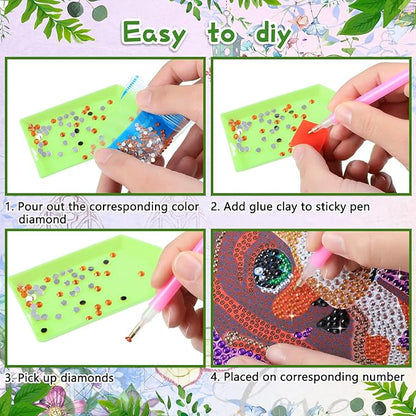 Easy to diy

1. Pour out the corresponding color diamond

2. Add glue clay to sticky pen

3. Pick up diamonds

4. Placed on corresponding number