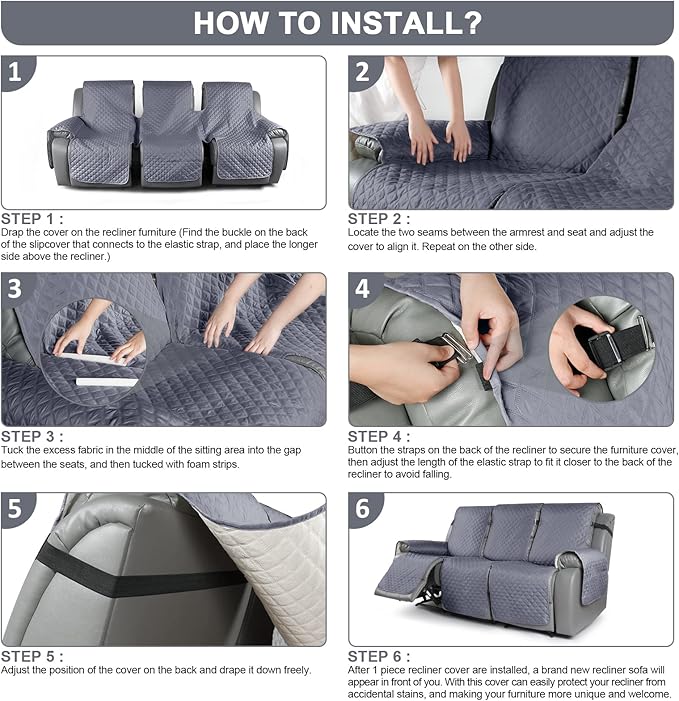 HOW TO INSTALL?

1

STEP 1 :
Drap the cover on the recliner furniture (Find the buckle on the back of the slipcover that connects to the elastic strap, and place the longer side above the recliner.)

2

STEP 2 :
Locate the two seams between the armrest and seat and adjust the cover to align it. Repeat on the other side.

3

STEP 3 :
Tuck the excess fabric in the middle of the sitting area into the gap between the seats, and then tucked with foam strips.

4

STEP 4 :
Button the straps on the back of the recliner to secure the furniture cover, then adjust the length of the elastic strap to fit it closer to the back of the recliner to avoid falling.

5

STEP 5 :
Adjust the position of the cover on the back and drape it down freely.

6

STEP 6 :
After 1 piece recliner cover are installed, a brand new recliner sofa will appear in front of you. With this cover can easily protect your recliner from accidental stains, and making your furniture more unique and welcome.