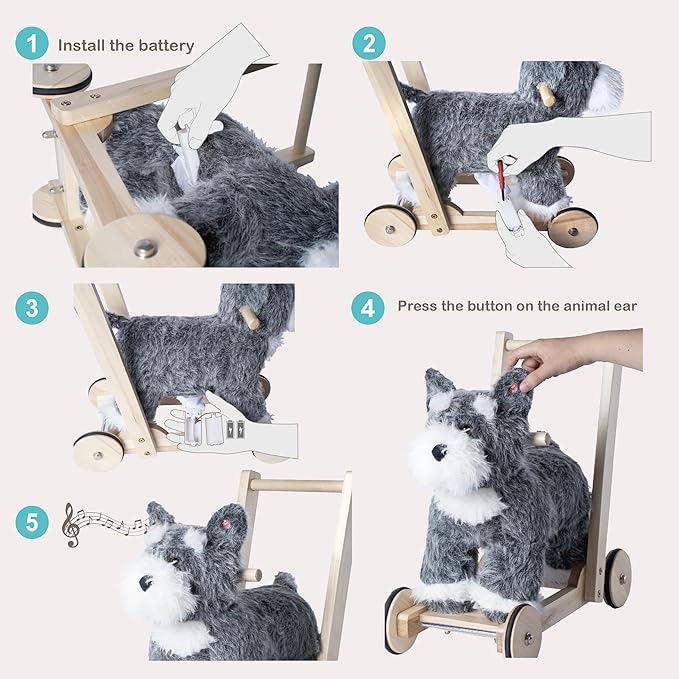 1 Install the battery

2

3

4 Press the button on the animal ear

5