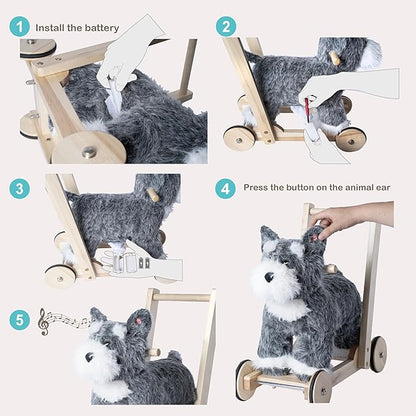 1 Install the battery

2

3

4 Press the button on the animal ear

5