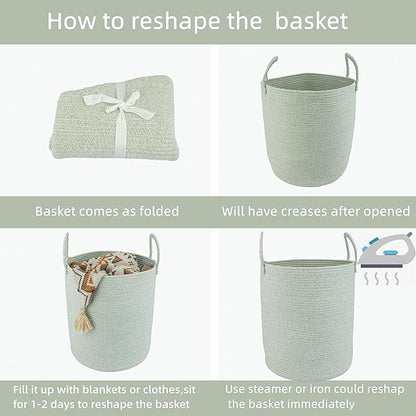 How to reshape the basket

Basket comes as folded

Will have creases after opened

Fill it up with blankets or clothes,sit for 1-2 days to reshape the basket

Use steamer or iron could reshap the basket immediately