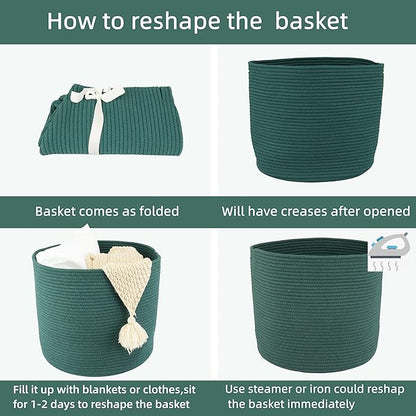 How to reshape the basket

Basket comes as folded

Will have creases after opened

Fill it up with blankets or clothes,sit for 1-2 days to reshape the basket

Use steamer or iron could reshap the basket immediately