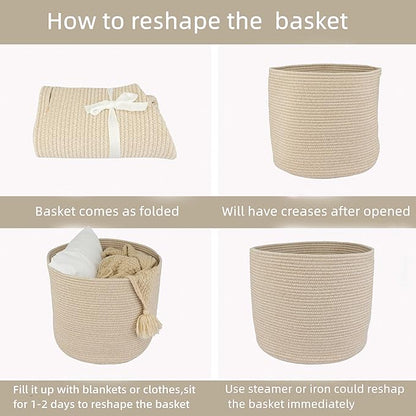 How to reshape the basket

Basket comes as folded

Will have creases after opened

Fill it up with blankets or clothes,sit for 1-2 days to reshape the basket

Use steamer or iron could reshap the basket immediately