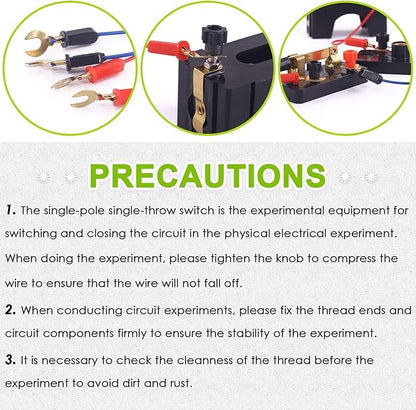 PRECAUTIONS

1. The single-pole single-throw switch is the experimental equipment for switching and closing the circuit in the physical electrical experiment. When doing the experiment, please tighten the knob to compress the wire to ensure that the wire will not fall off.

2. When conducting circuit experiments, please fix the thread ends and circuit components firmly to ensure the stability of the experiment.

3. It is necessary to check the cleanness of the thread before the experiment to avoid dirt and rust.