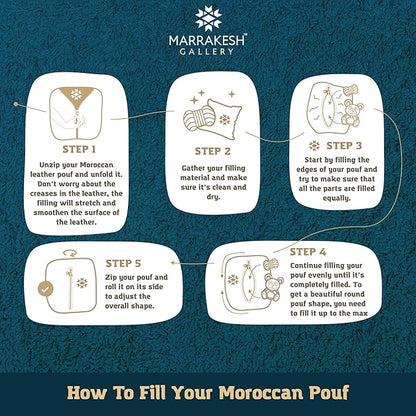 MARRAKESH™
GALLERY

STEP 1

Unzip your Moroccan leather pouf and unfold it. Don't worry about the creases in the leather, the filling will stretch and smoothen the surface of the leather.

STEP 2

Gather your filling material and make sure it's clean and dry.

STEP 3

Start by filling the edges of your pouf and try to make sure that all the parts are filled equally.

STEP 4

Continue filling your pouf evenly until it's completely filled. To get a beautiful round pouf shape, you need to fill it up to the max

STEP 5

Zip your pouf and roll it on its side to adjust the overall shape.

How To Fill Your Moroccan Pouf