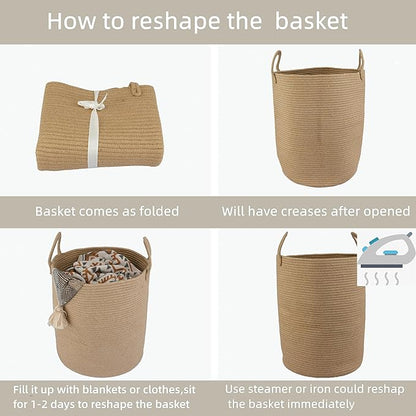 How to reshape the basket

Basket comes as folded

Will have creases after opened

Fill it up with blankets or clothes,sit for 1-2 days to reshape the basket

Use steamer or iron could reshap the basket immediately