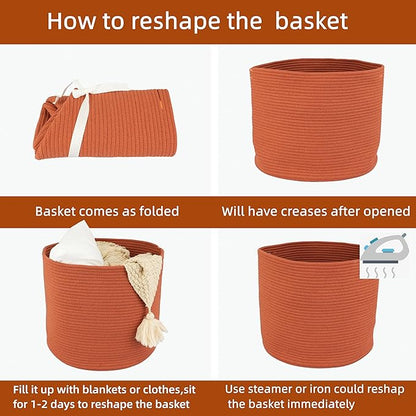 How to reshape the basket

Basket comes as folded

Will have creases after opened

Fill it up with blankets or clothes,sit for 1-2 days to reshape the basket

Use steamer or iron could reshap the basket immediately